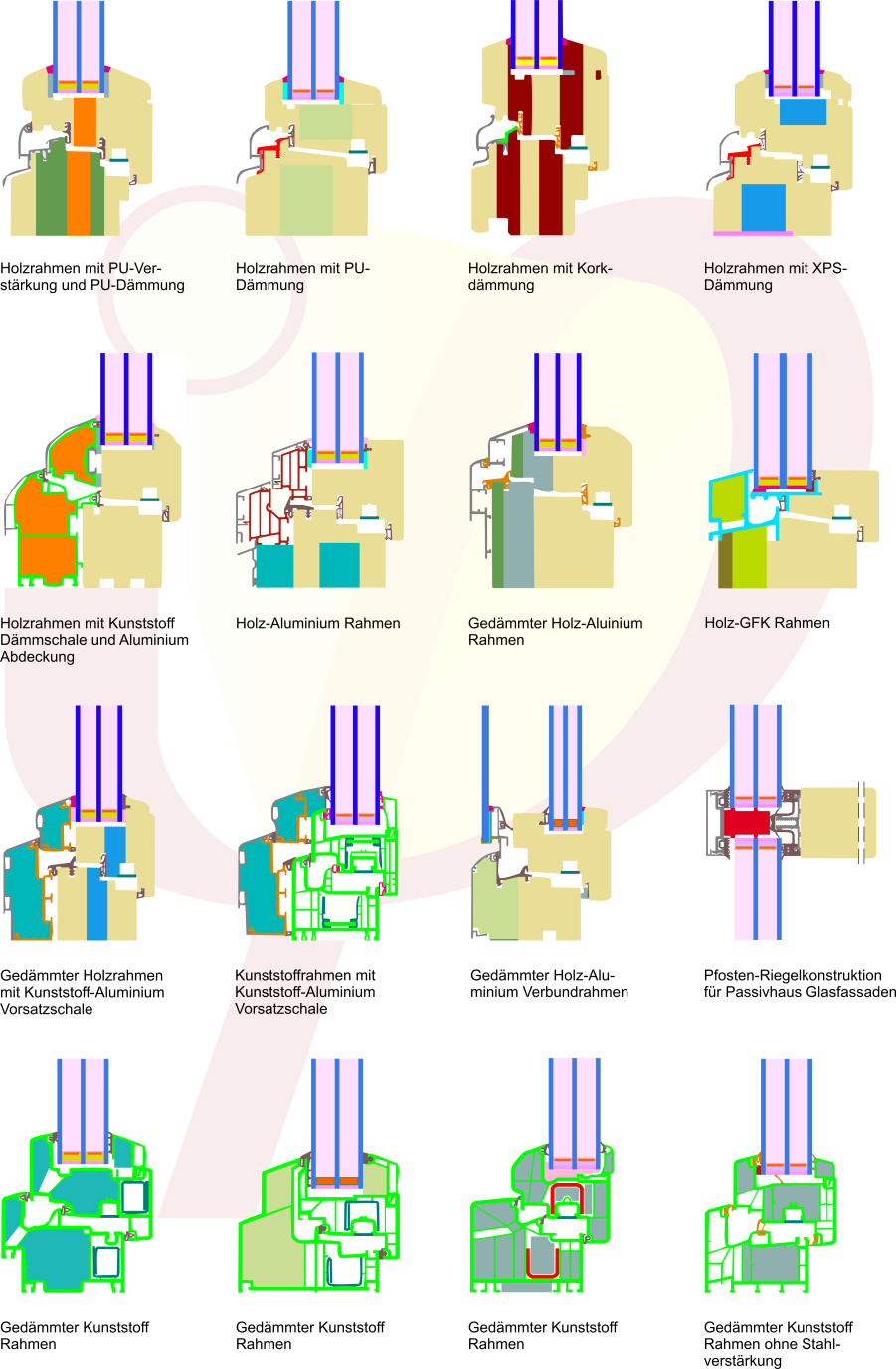 Holzrahmen mit PU-Verstärkung und PU-Dämmung

Holzrahmen mit PU-Dämmung

Holzrahmen mit Korkdämmung

Holzrahmen mit XPS-Dämmung

Holzrahmen mit Kunststoff Dämmschale und Aluminium Abdeckung

Holz-Aluminium Rahmen

Gedämmter Holz-Aluinium Rahmen

Holz-GFK Rahmen

Gedämmter Holzrahmen mit Kunststoff-Aluminium Vorsatzschale

Kunststoffrahmen mit Kunststoff-Aluminium Vorsatzschale

Gedämmter Holz-Aluminium Verbundrahmen

Pfosten-Riegelkonstruktion für Passivhaus Glasfassaden

Gedämmter Kunststoff Rahmen

Gedämmter Kunststoff Rahmen

Gedämmter Kunststoff Rahmen

Gedämmter Kunststoff Rahmen ohne Stahlverstärkung